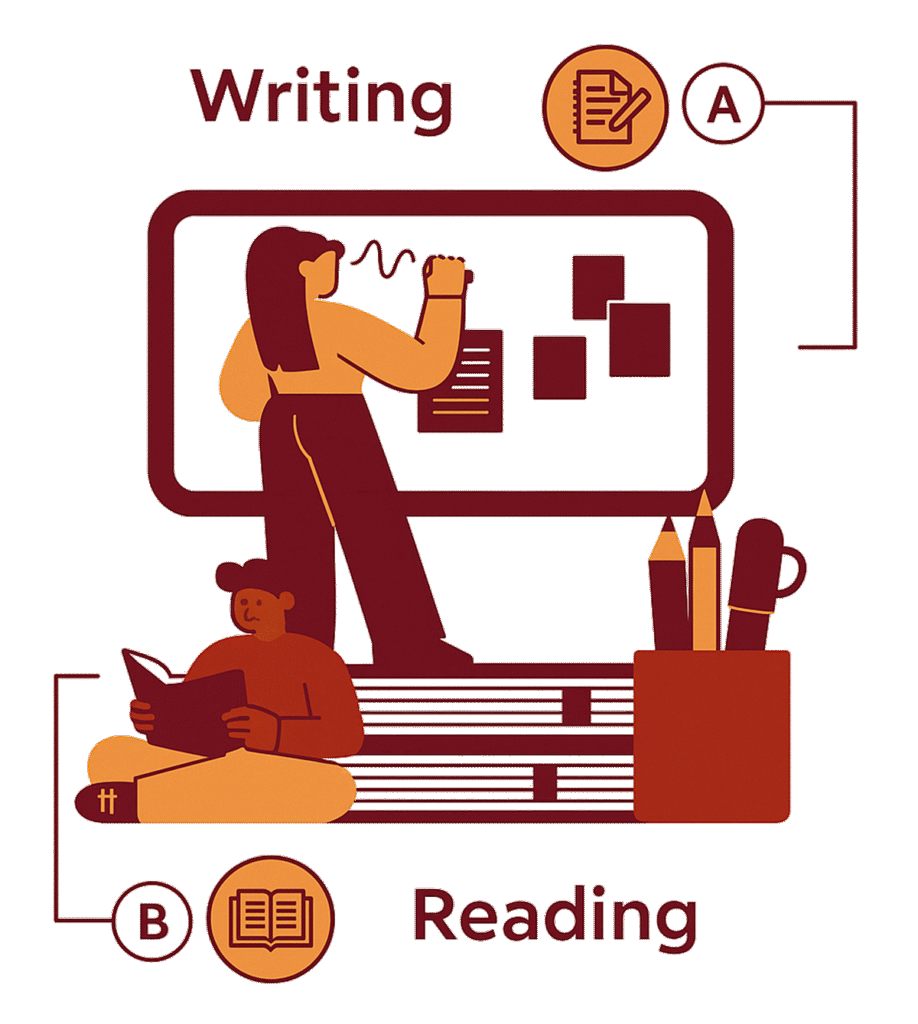 Writing
A
B
Reading